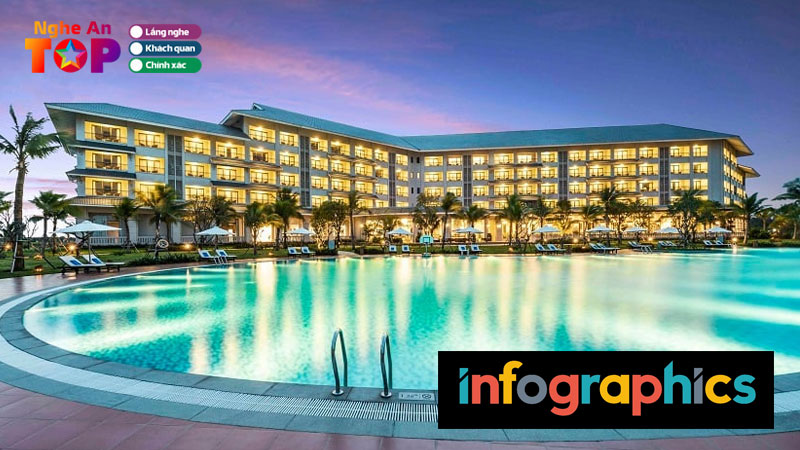 Nghe An TOP
Lắng nghe
Khách quan
Chính xác

infographics